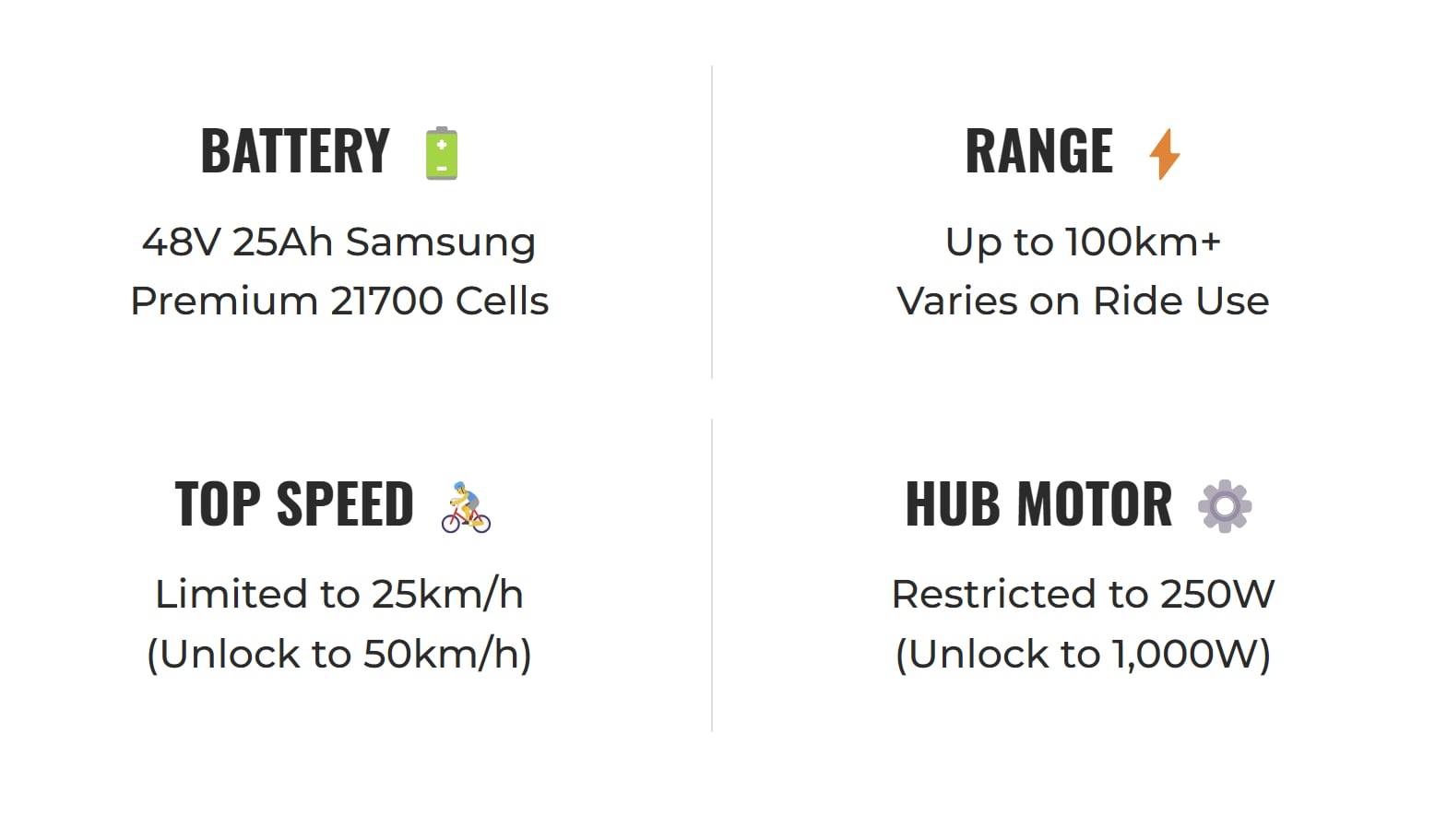 BATTERY

48V 25Ah Samsung Premium 21700 Cells

RANGE

Up to 100km+ Varies on Ride Use

TOP SPEED

Limited to 25km/h (Unlock to 50km/h)

HUB MOTOR

Restricted to 250W (Unlock to 1,000W)